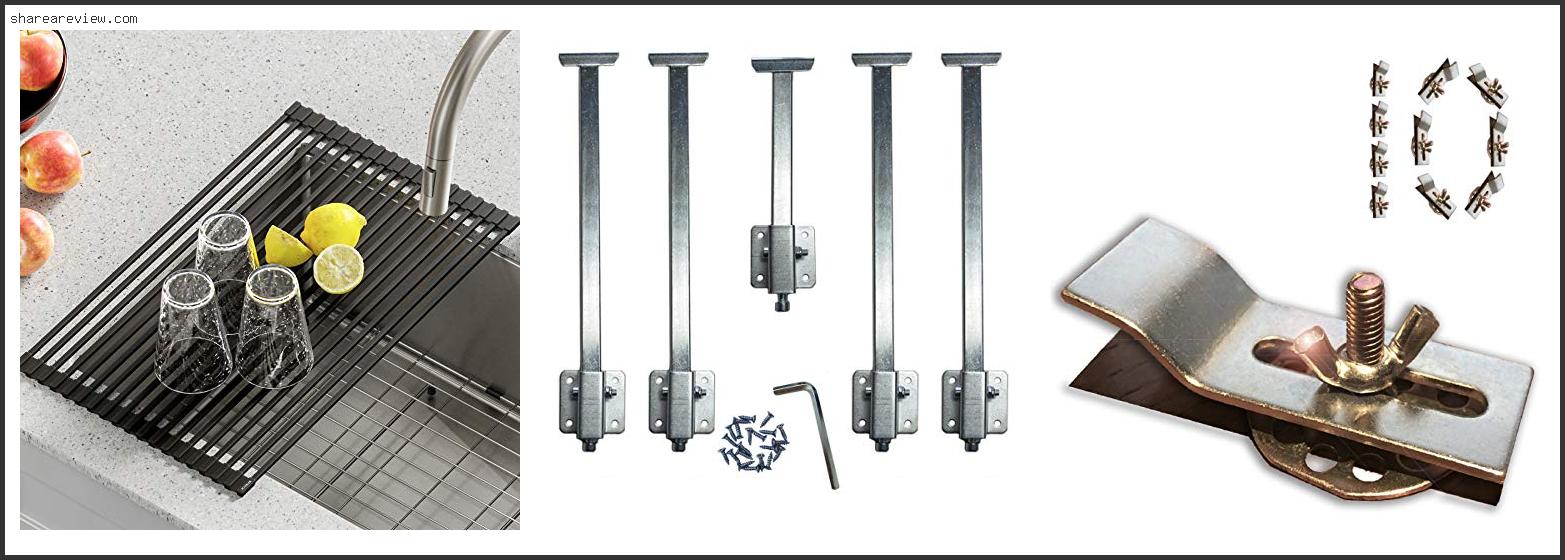 shareareview.com